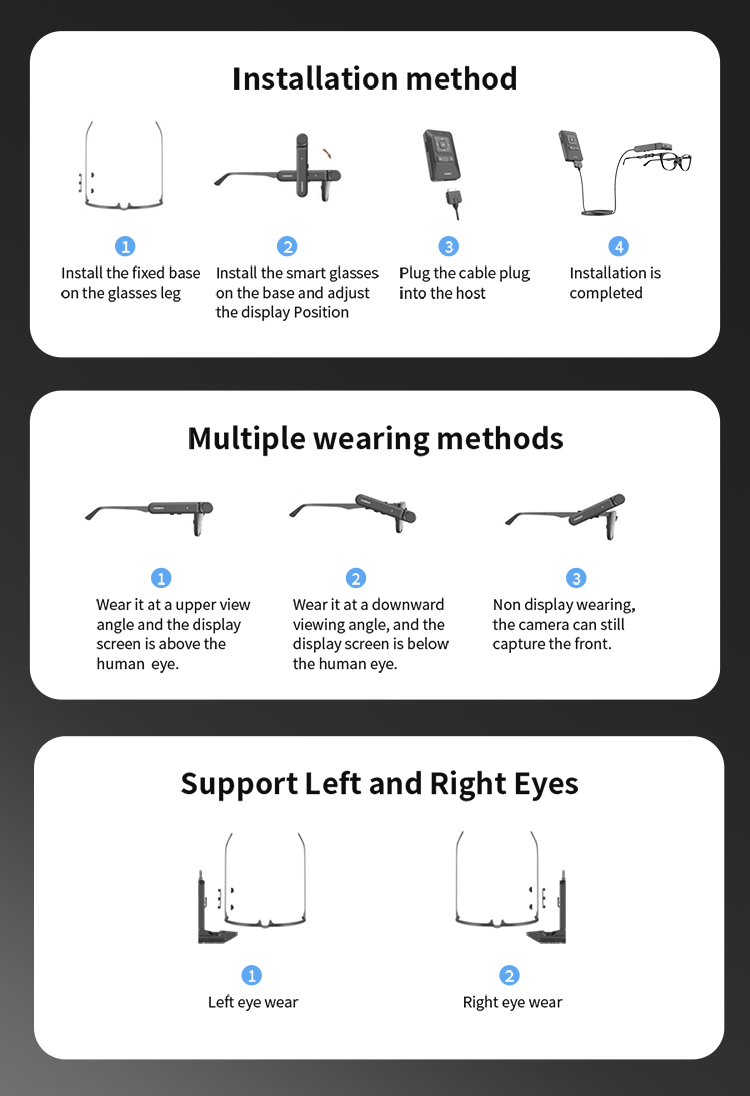 Installation method

1
Install the fixed base on the glasses leg

2
Install the smart glasses on the base and adjust the display Position

3
Plug the cable plug into the host

4
Installation is completed

Multiple wearing methods

1
Wear it at a upper view angle and the display screen is above the human eye.

2
Wear it at a downward viewing angle, and the display screen is below the human eye.

3
Non display wearing, the camera can still capture the front.

Support Left and Right Eyes

1
Left eye wear

2
Right eye wear